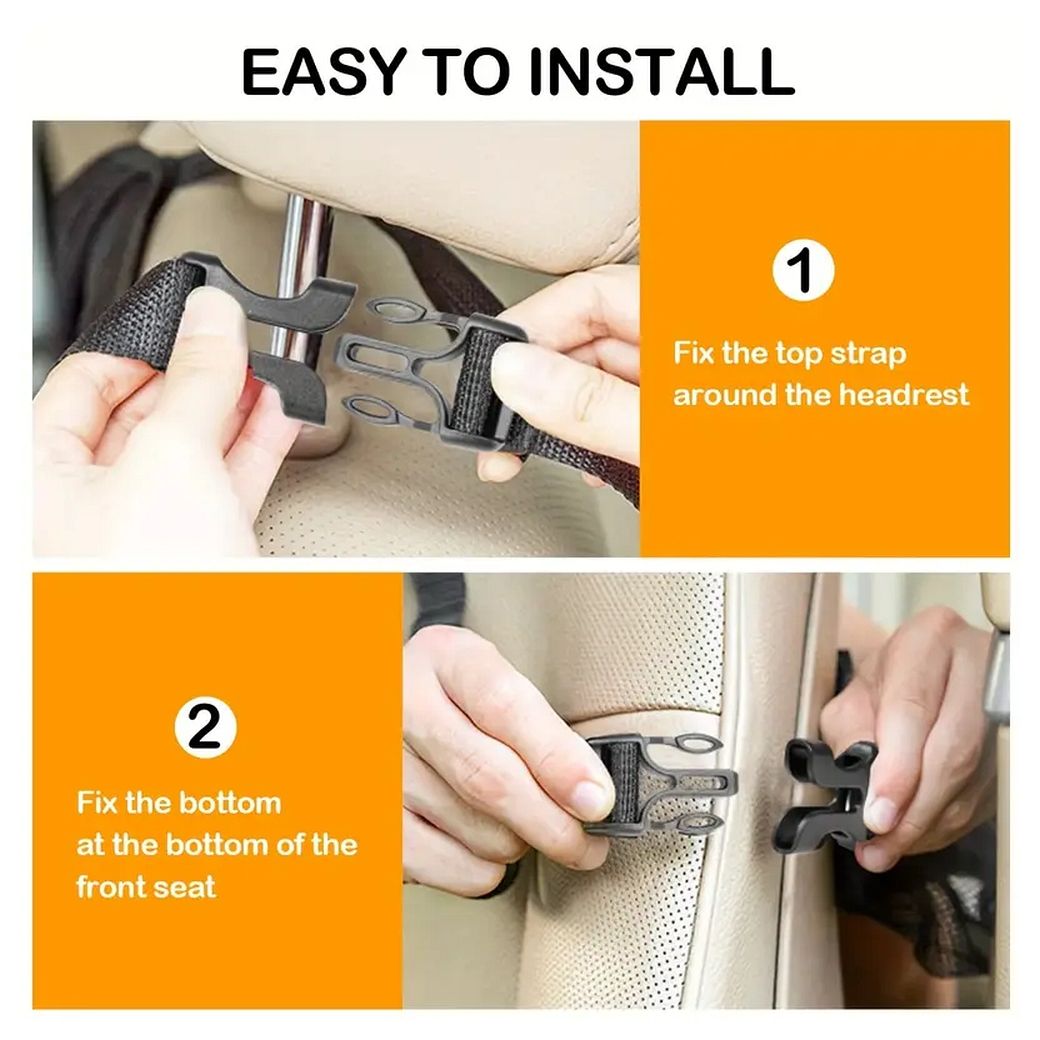 EASY TO INSTALL

1

Fix the top strap around the headrest

2

Fix the bottom at the bottom of the front seat