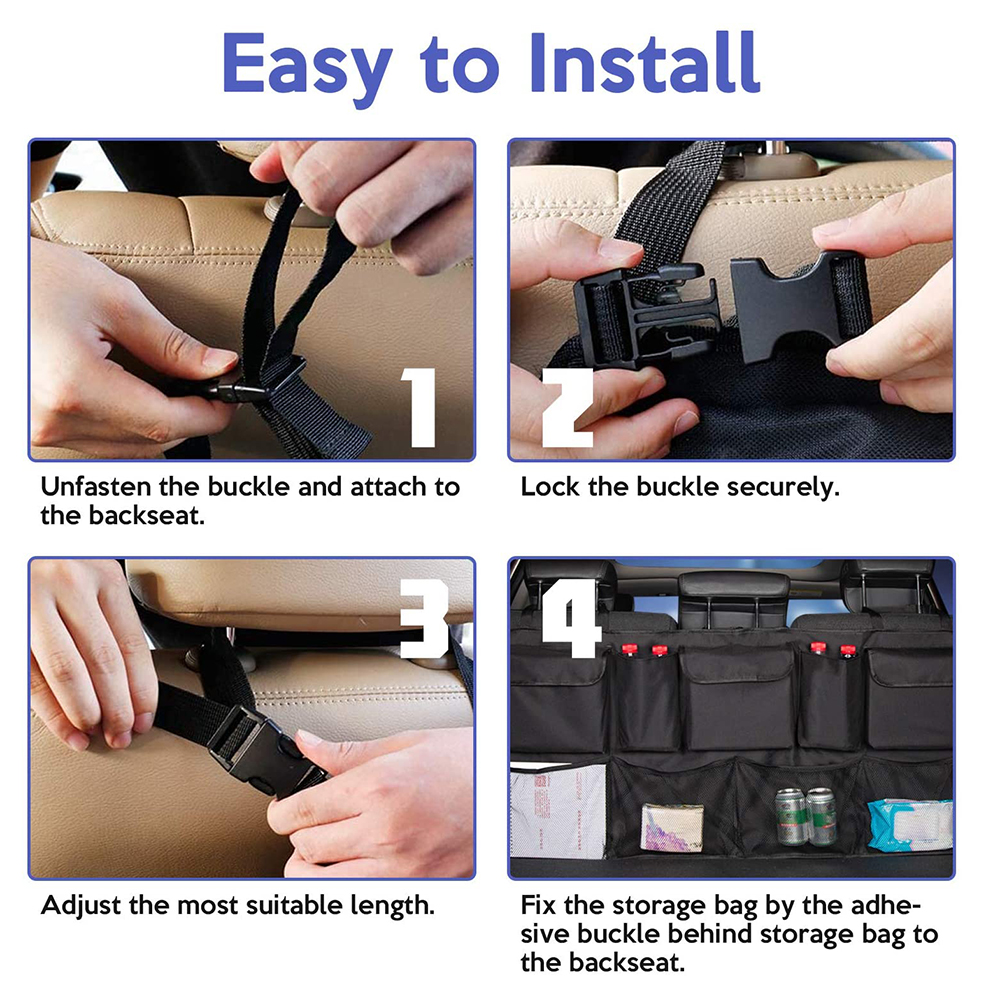 Easy to Install

1

Unfasten the buckle and attach to the backseat.

2

Lock the buckle securely.

3

Adjust the most suitable length.

4

Fix the storage bag by the adhesive buckle behind storage bag to the backseat.