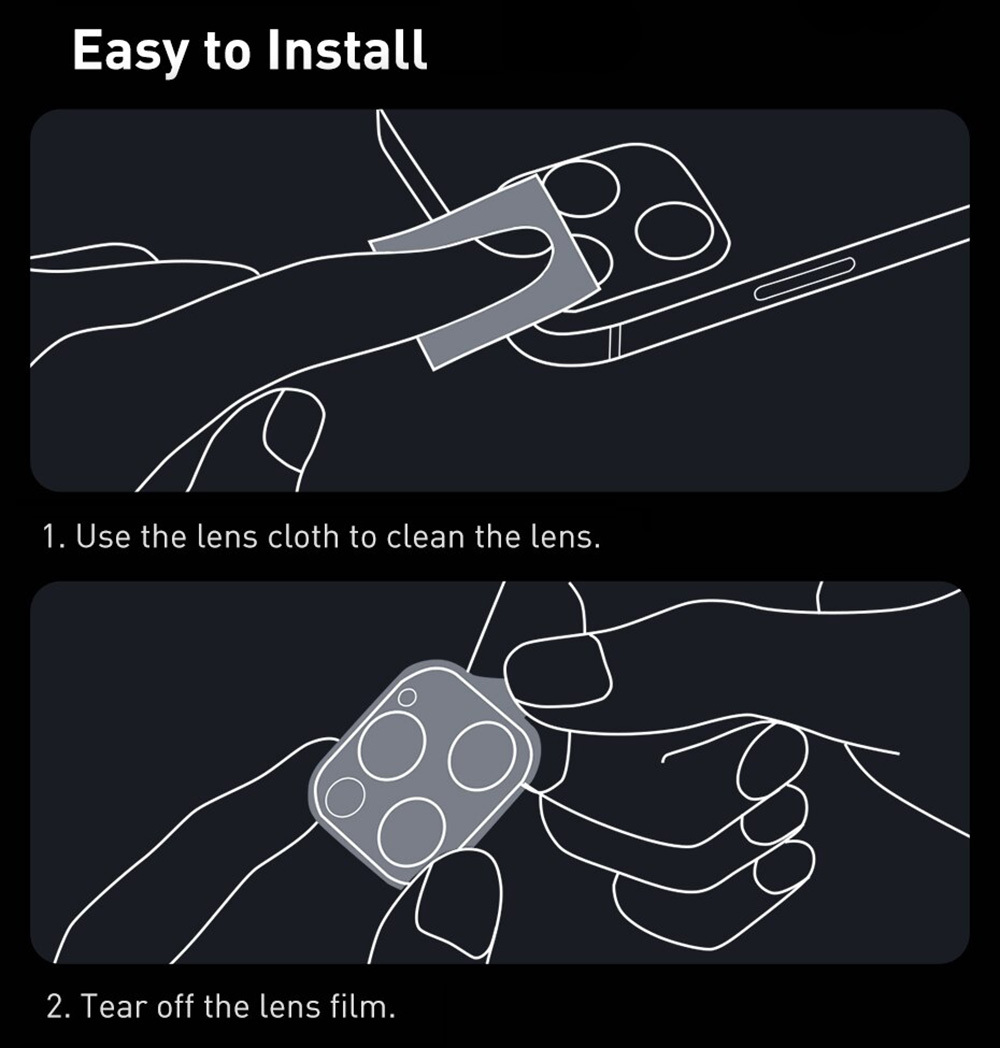 Easy to Install

1. Use the lens cloth to clean the lens.

2. Tear off the lens film.